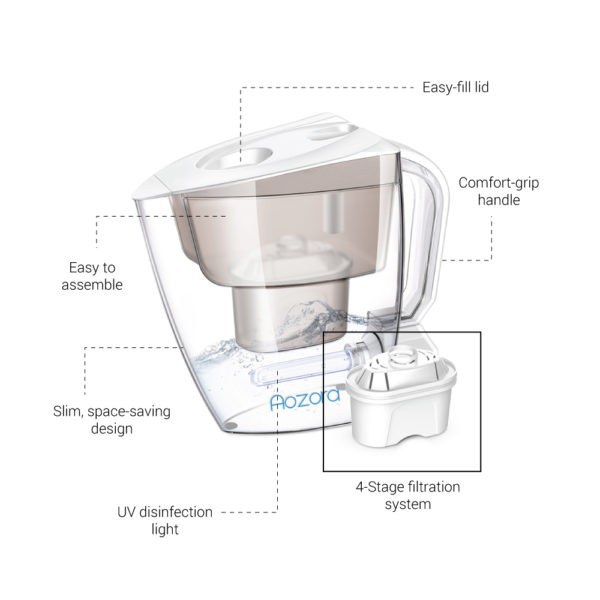 Easy-fill lid

Comfort-grip handle

Easy to assemble

Slim, space-saving design

Aozora

4-Stage filtration system

UV disinfection light